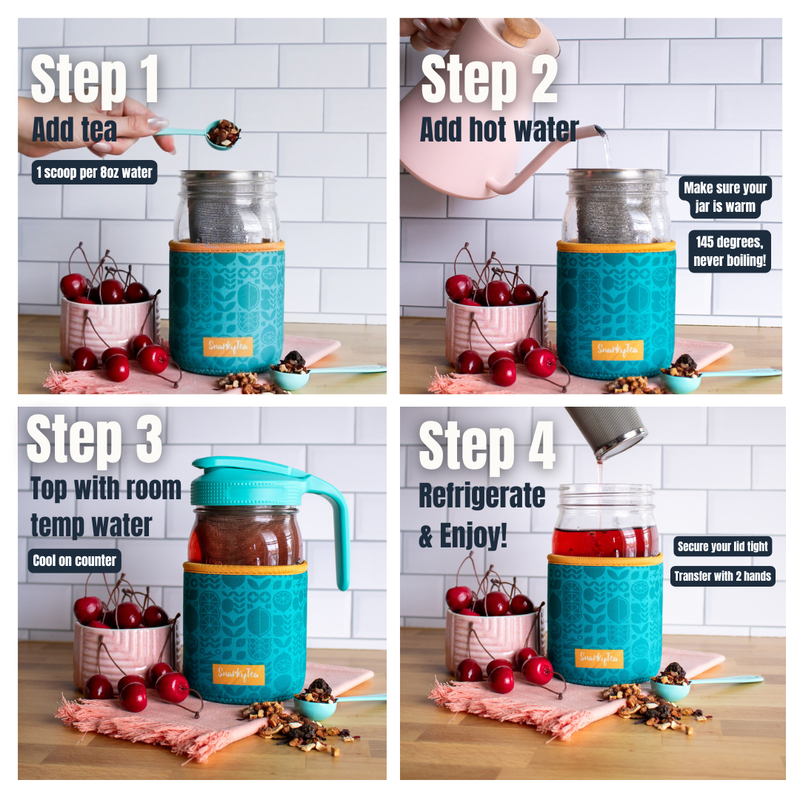 Step 1
Add tea
1 scoop per 8oz water
SnarkyTea

Step 2
Add hot water
Make sure your jar is warm
145 degrees, never boiling!
SnarkyTea

Step 3
Top with room temp water
Cool on counter
SnarkyTea

Step 4
Refrigerate & Enjoy!
Secure your lid tight
Transfer with 2 hands
SnarkyTea