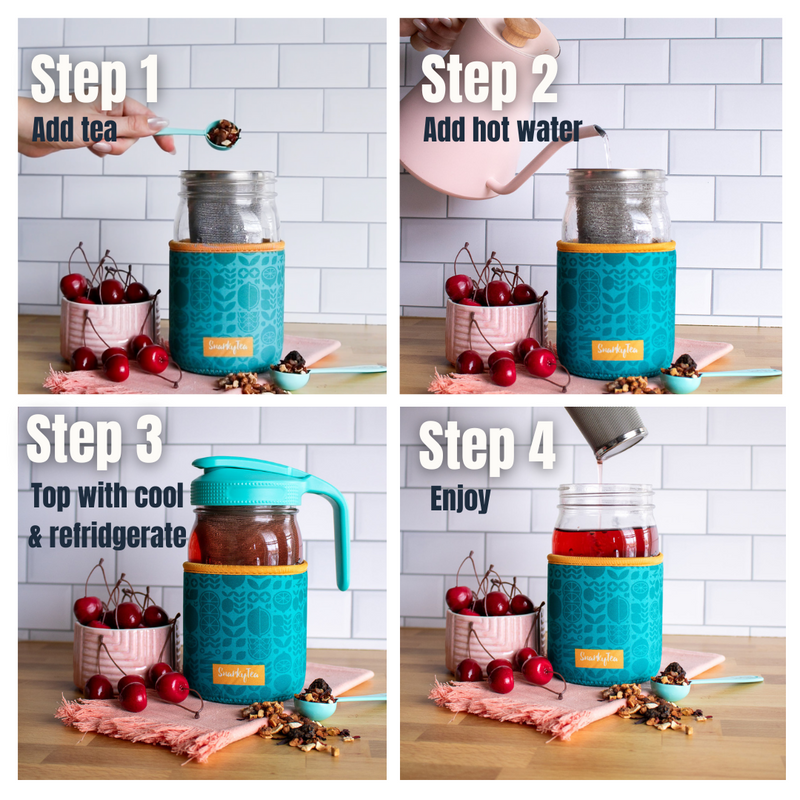 Step 1
Add tea

SnarkyTea

Step 2
Add hot water

SnarkyTea

Step 3
Top with cool & refridgerate

SnarkyTea

Step 4
Enjoy

SnarkyTea