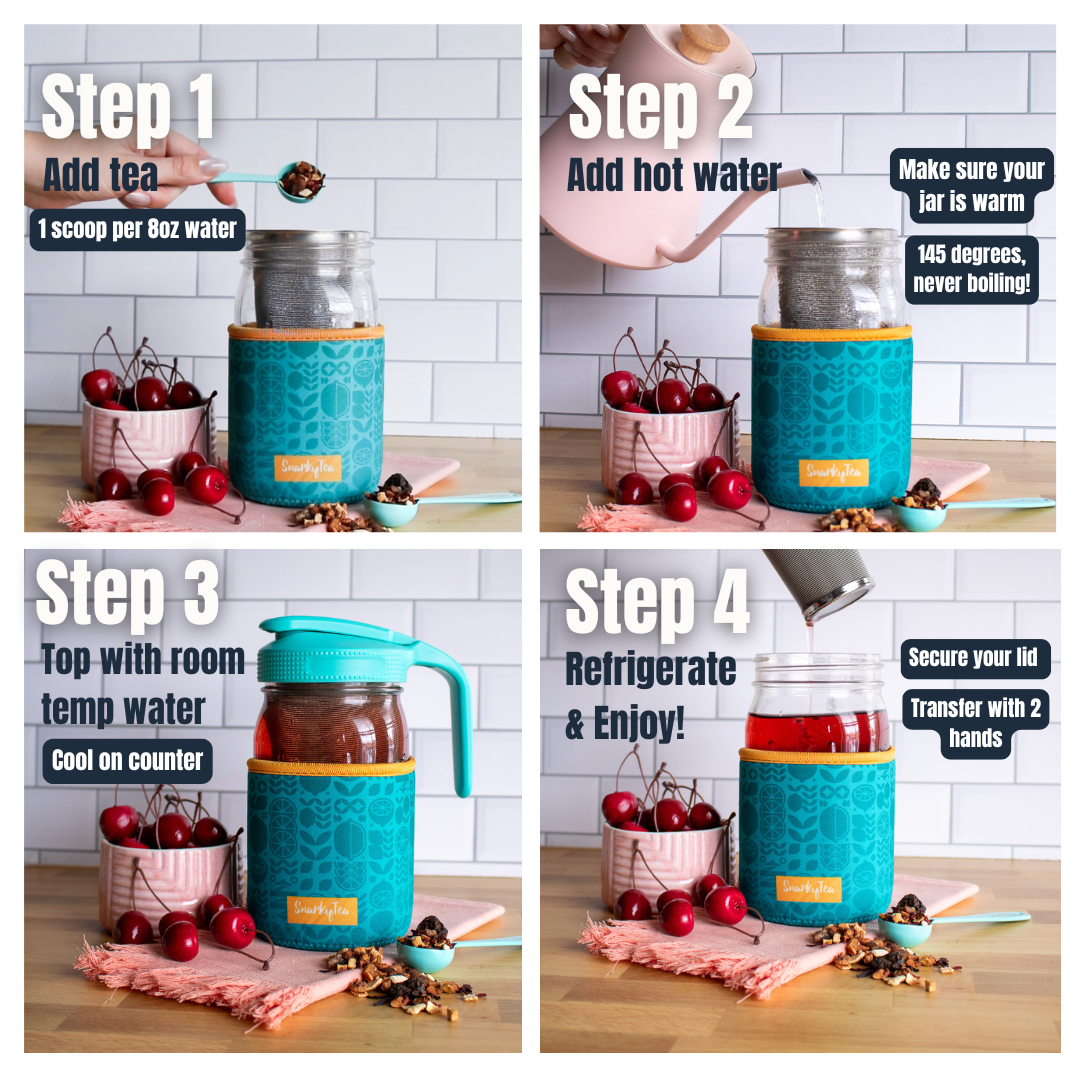 Step 1
Add tea
1 scoop per 8oz water
SnarkyTea

Step 2
Add hot water
Make sure your jar is warm
145 degrees, never boiling!
SnarkyTea

Step 3
Top with room temp water
Cool on counter
SnarkyTea

Step 4
Refrigerate & Enjoy!
Secure your lid
Transfer with 2 hands
SnarkyTea