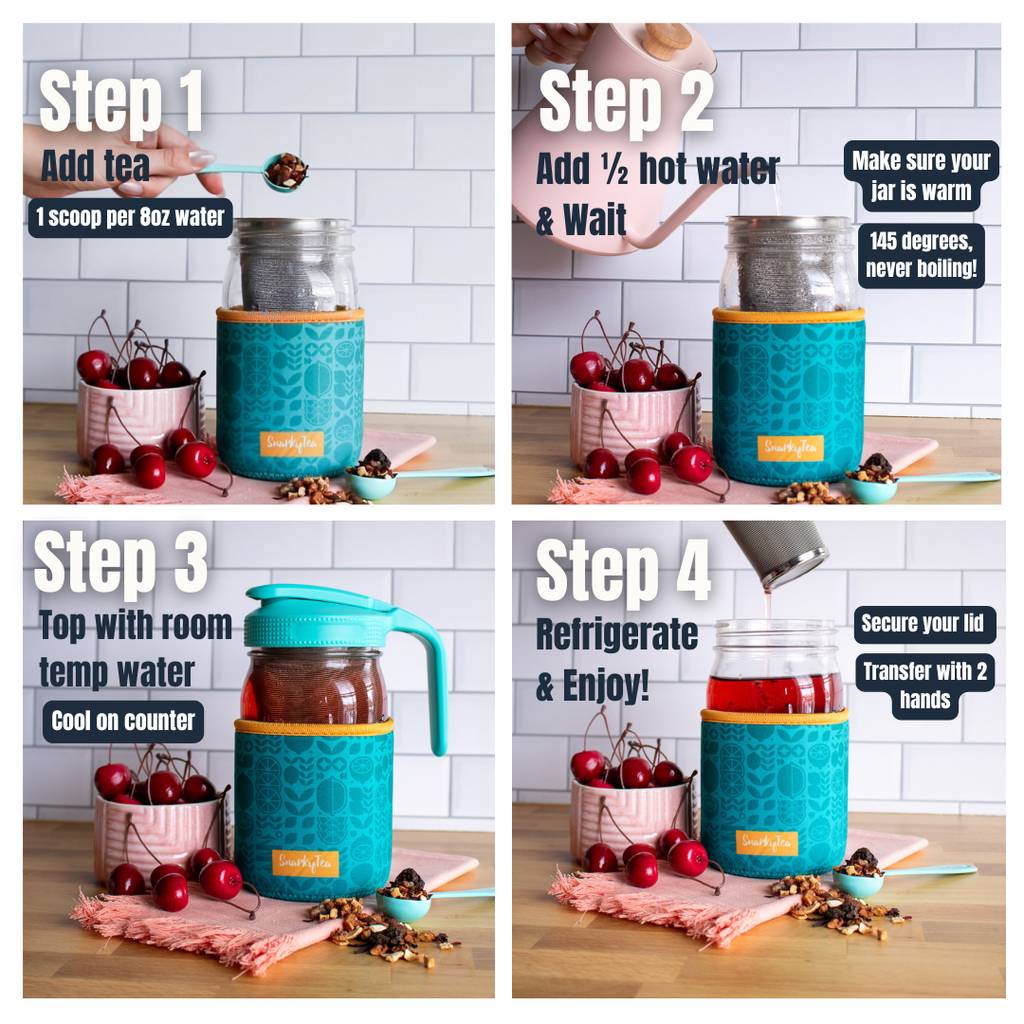 Step 1
Add tea
1 scoop per 8oz water

SnarkyTea

Step 2
Add ½ hot water & Wait
Make sure your jar is warm
145 degrees, never boiling!

SnarkyTea

Step 3
Top with room temp water
Cool on counter

SnarkyTea

Step 4
Refrigerate & Enjoy!
Secure your lid
Transfer with 2 hands

SnarkyTea