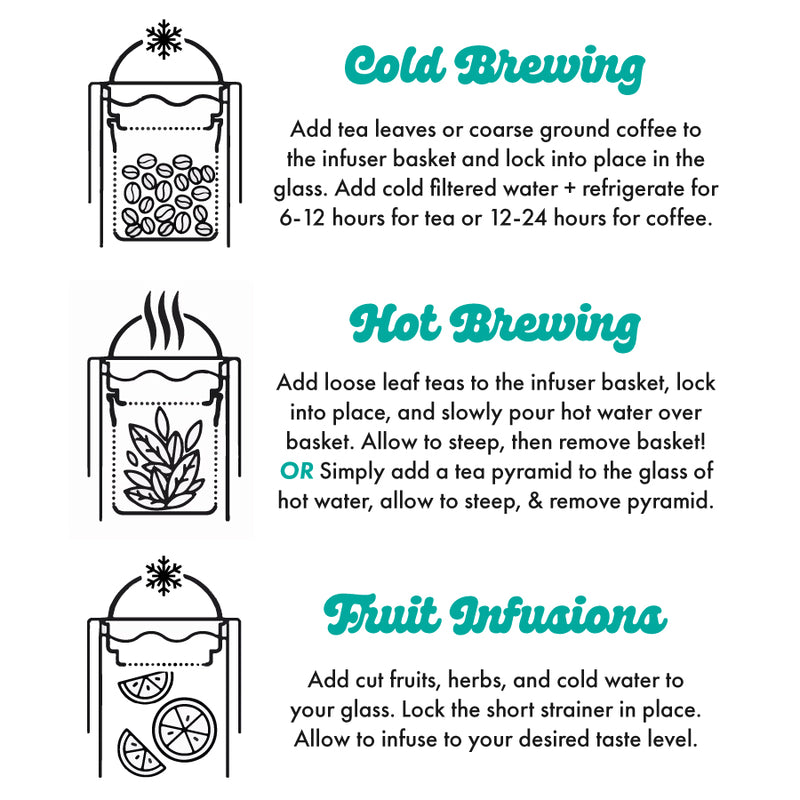 Cold Brewing

Add tea leaves or coarse ground coffee to the infuser basket and lock into place in the glass. Add cold filtered water + refrigerate for 6-12 hours for tea or 12-24 hours for coffee.

Hot Brewing

Add loose leaf teas to the infuser basket, lock into place, and slowly pour hot water over basket. Allow to steep, then remove basket! OR Simply add a tea pyramid to the glass of hot water, allow to steep, & remove pyramid.

Fruit Infusions

Add cut fruits, herbs, and cold water to your glass. Lock the short strainer in place. Allow to infuse to your desired taste level.